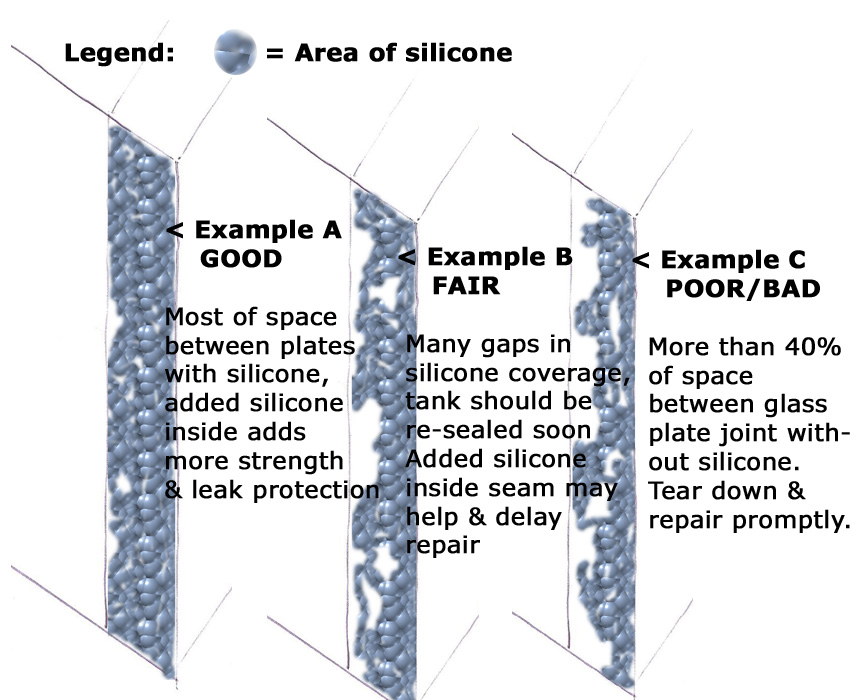 Legend: = Area of silicone

< Example A
GOOD

Most of space between plates with silicone, added silicone inside adds more strength & leak protection

< Example B
FAIR

Many gaps in silicone coverage, tank should be re-sealed soon Added silicone inside seam may help & delay repair

< Example C
POOR/BAD

More than 40% of space between glass plate joint without silicone. Tear down & repair promptly.